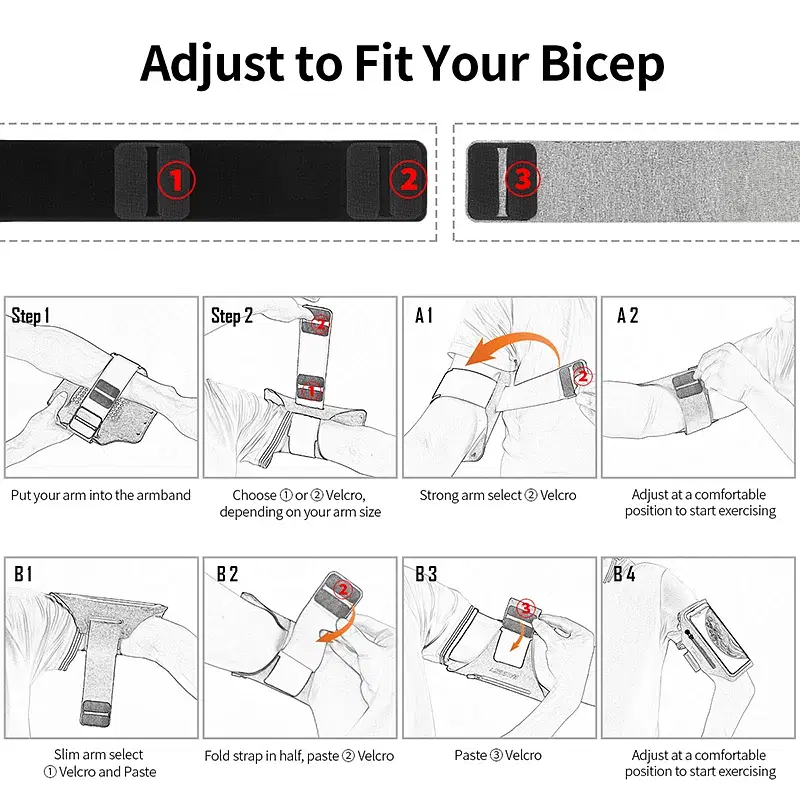 Adjust to Fit Your Bicep

①

②

③

Step 1

Put your arm into the armband

Step 2

②

①

Choose ① or ② Velcro, depending on your arm size

A 1

②

Strong arm select ② Velcro

A 2

Adjust at a comfortable position to start exercising

B 1

Slim arm select ① Velcro and Paste

B 2

②

Fold strap in half, paste ② Velcro

B 3

③

Paste ③ Velcro

B 4

Adjust at a comfortable position to start exercising