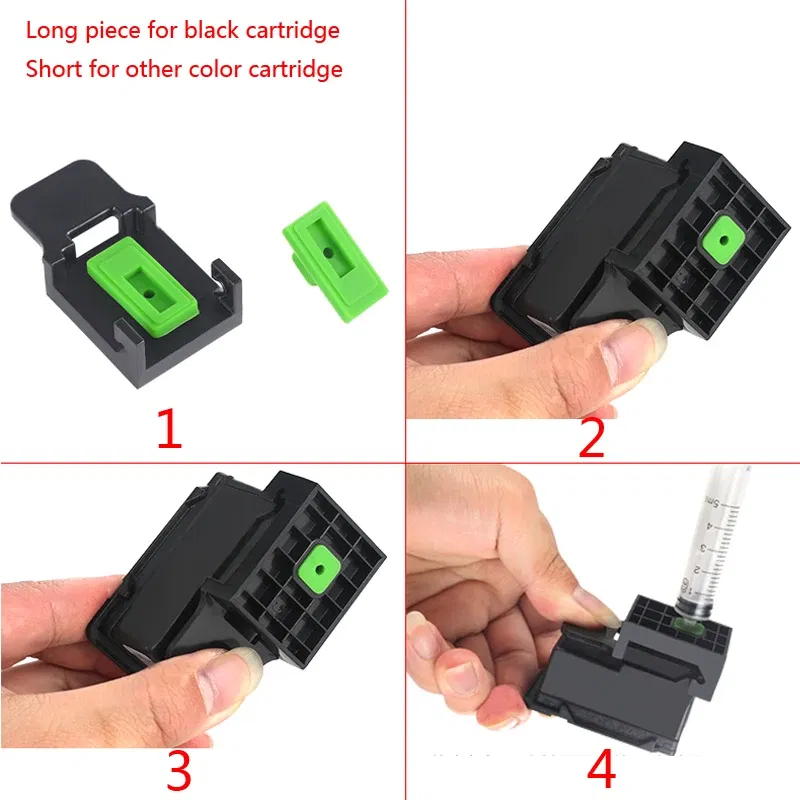 Long piece for black cartridge
Short for other color cartridge

1

2

3

5ml
4
3
2

4