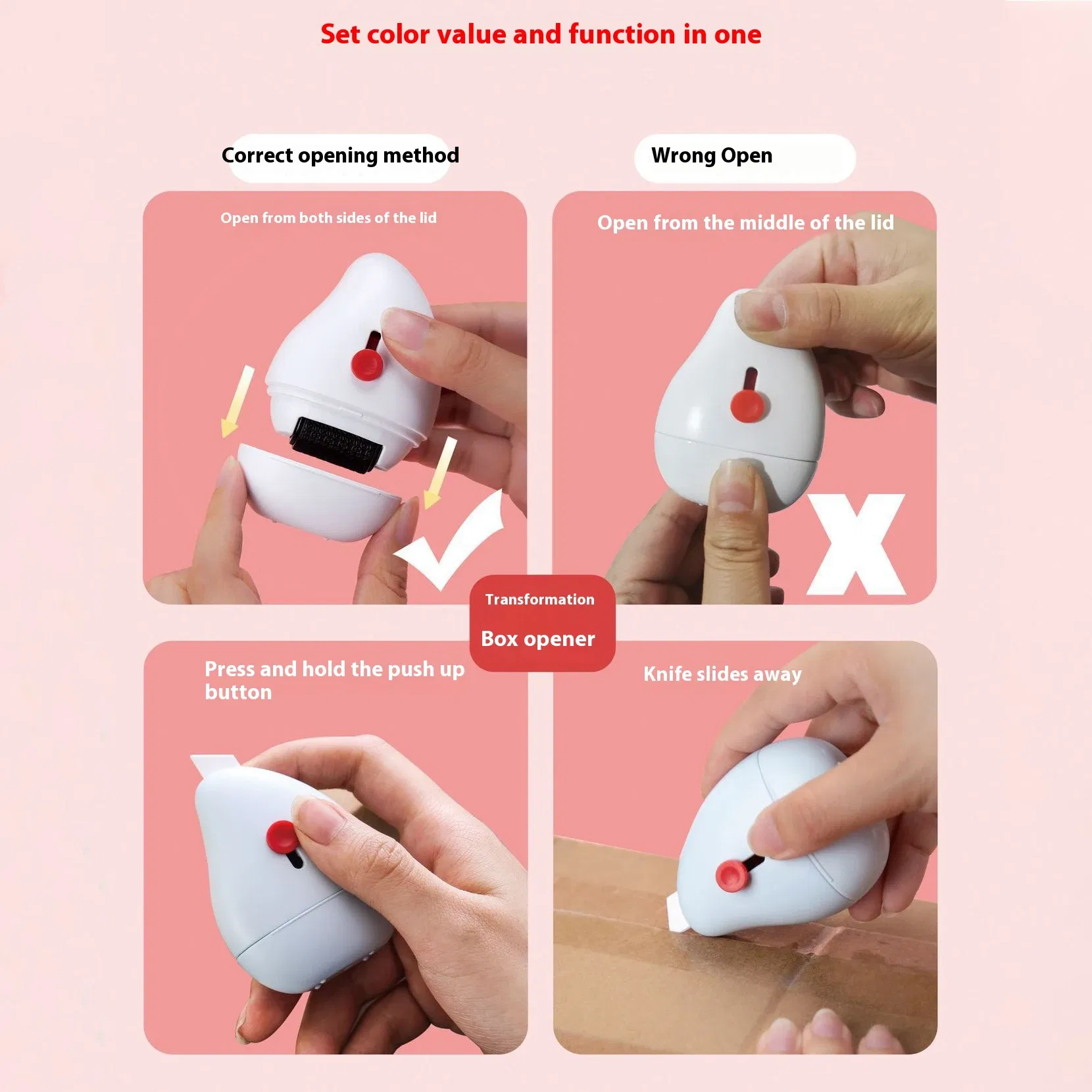 Set color value and function in one

Correct opening method

Wrong Open

Open from both sides of the lid

Open from the middle of the lid

Transformation

Box opener

Press and hold the push up button

Knife slides away